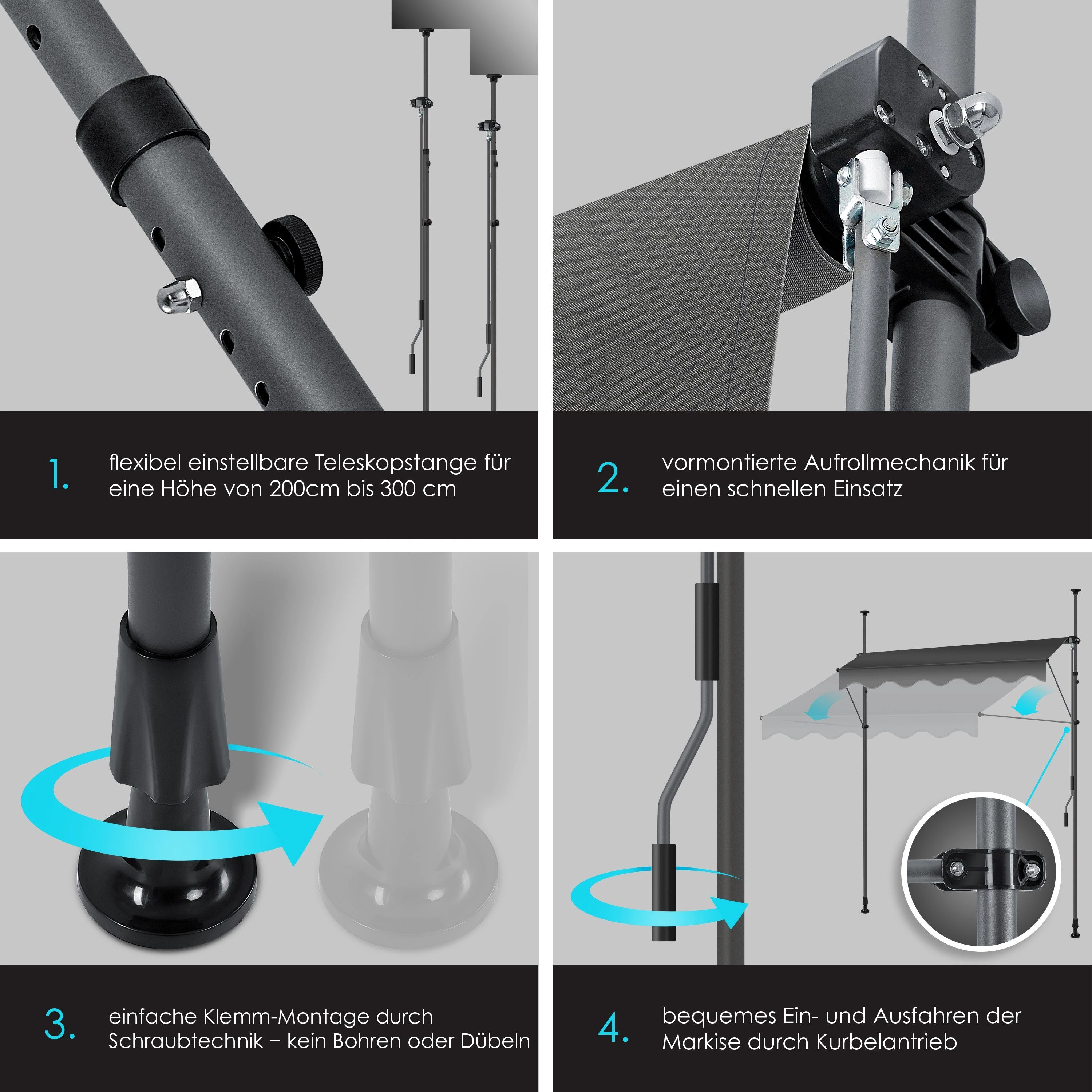 1. flexibel einstellbare Teleskopstange für eine Höhe von 200cm bis 300 cm

2. vormontierte Aufrollmechanik für einen schnellen Einsatz

3. einfache Klemm-Montage durch Schraubtechnik – kein Bohren oder Dübeln

4. bequemes Ein- und Ausfahren der Markise durch Kurbelantrieb